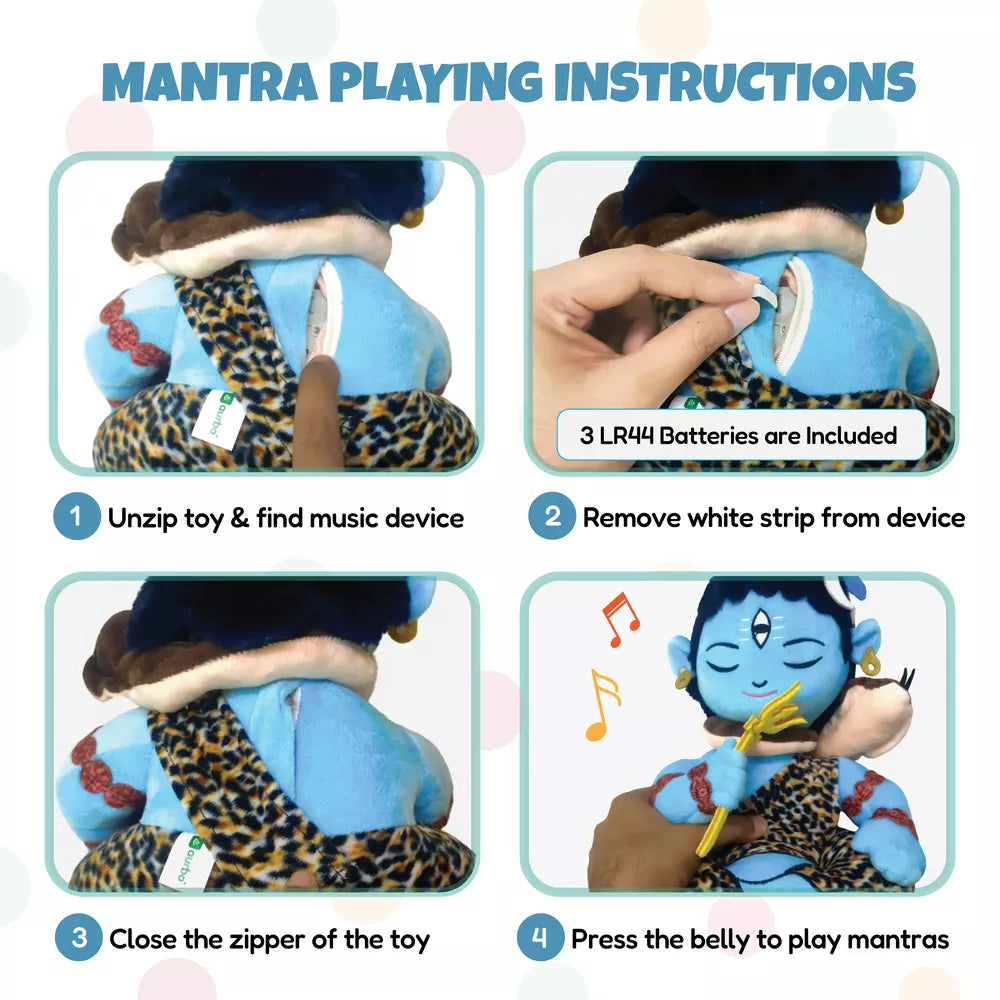 MANTRA PLAYING INSTRUCTIONS

aurbo

3 LR44 Batteries are Included

1 Unzip toy & find music device

2 Remove white strip from device

aurbo

3 Close the zipper of the toy

4 Press the belly to play mantras